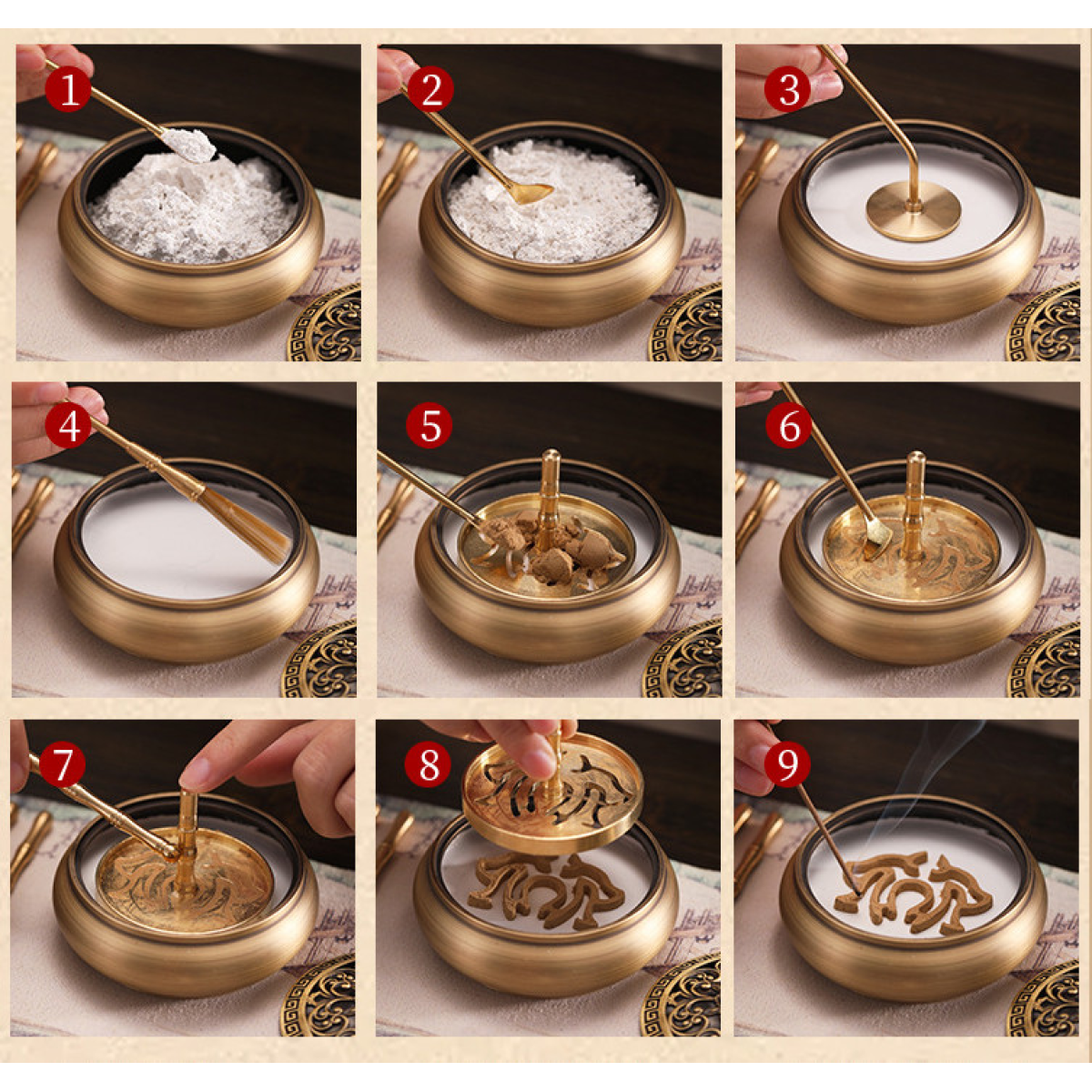 1
2
3
4
5
6
7
8
9